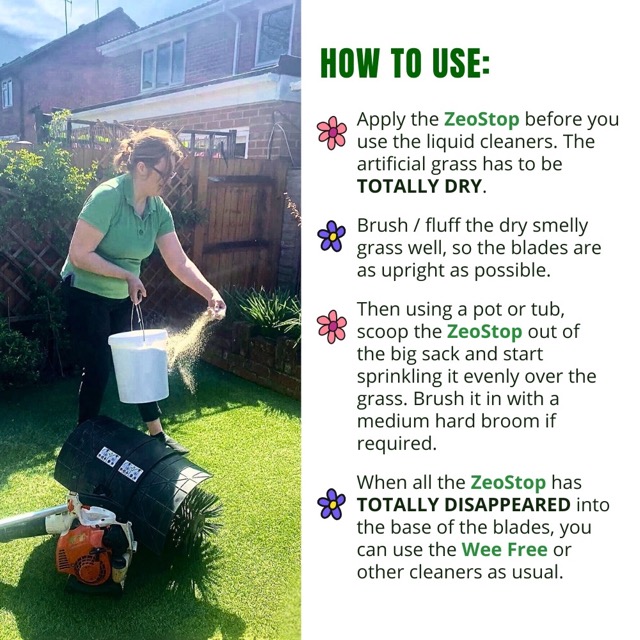 HOW TO USE:

Apply the ZeoStop before you use the liquid cleaners. The artificial grass has to be TOTALLY DRY.

Brush / fluff the dry smelly grass well, so the blades are as upright as possible.

Then using a pot or tub, scoop the ZeoStop out of the big sack and start sprinkling it evenly over the grass. Brush it in with a medium hard broom if required.

When all the ZeoStop has TOTALLY DISAPPEARED into the base of the blades, you can use the Wee Free or other cleaners as usual.